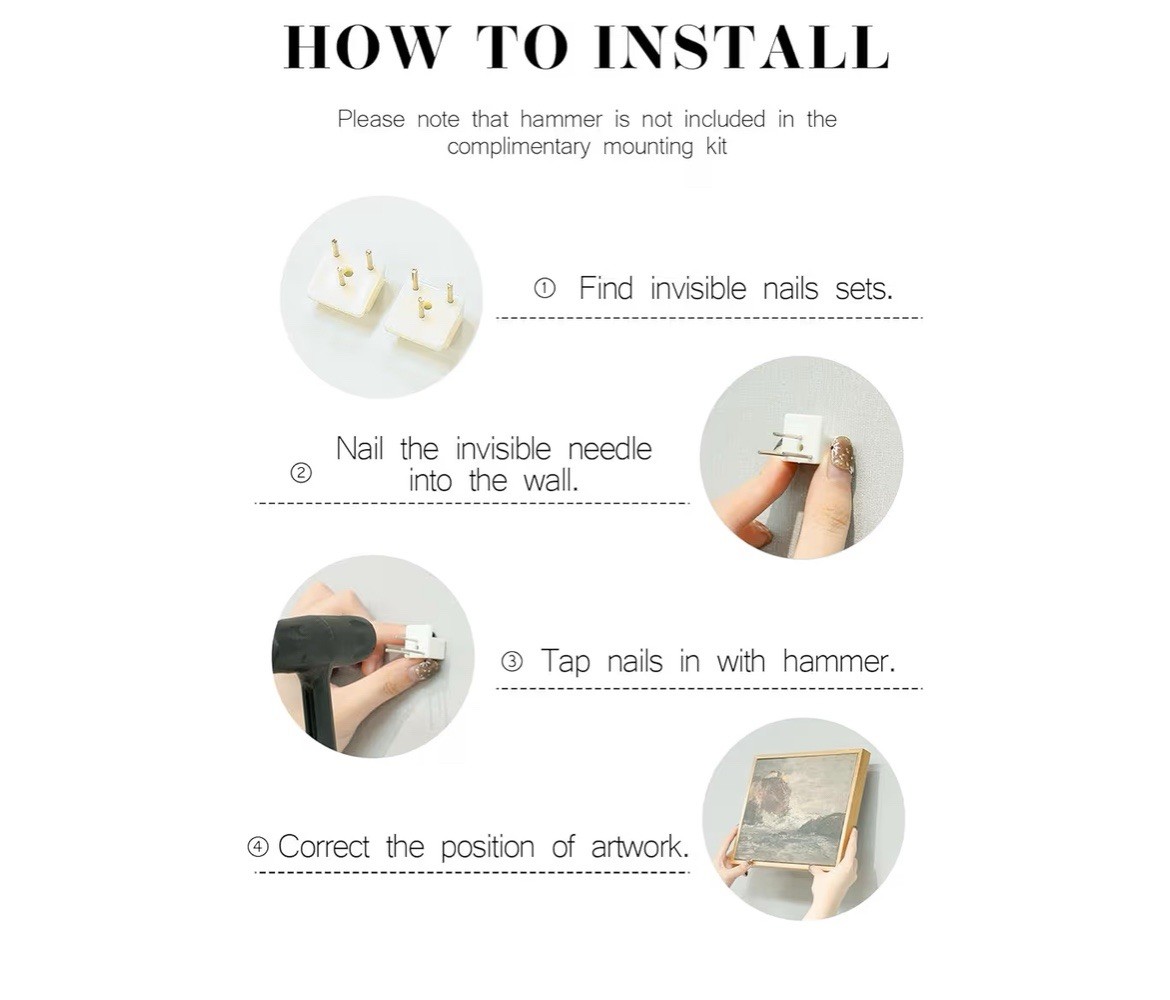 HOW TO INSTALL

Please note that hammer is not included in the complimentary mounting kit

① Find invisible nails sets.

② Nail the invisible needle into the wall.

③ Tap nails in with hammer.

④ Correct the position of artwork.