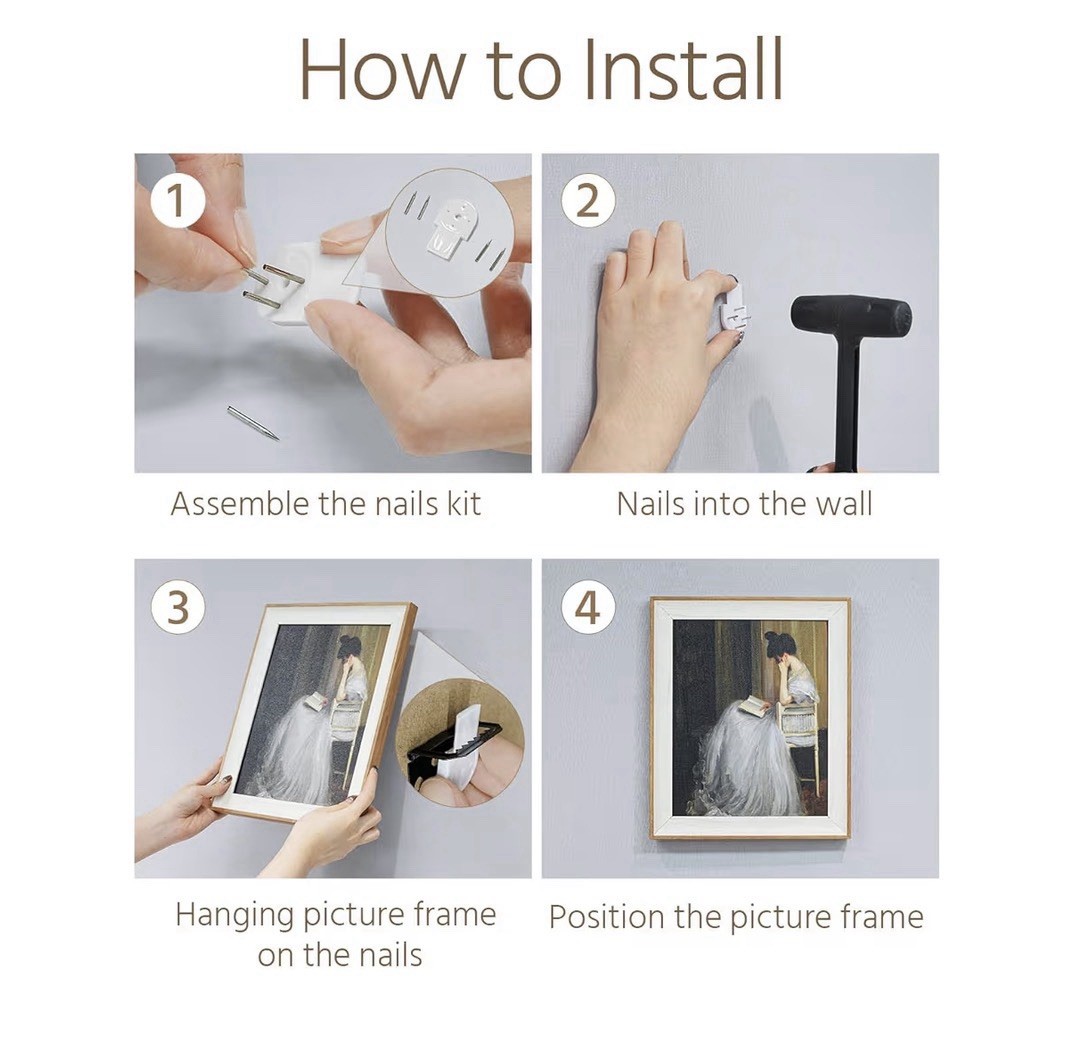 How to Install

1

Assemble the nails kit

2

Nails into the wall

3

Hanging picture frame on the nails

4

Position the picture frame